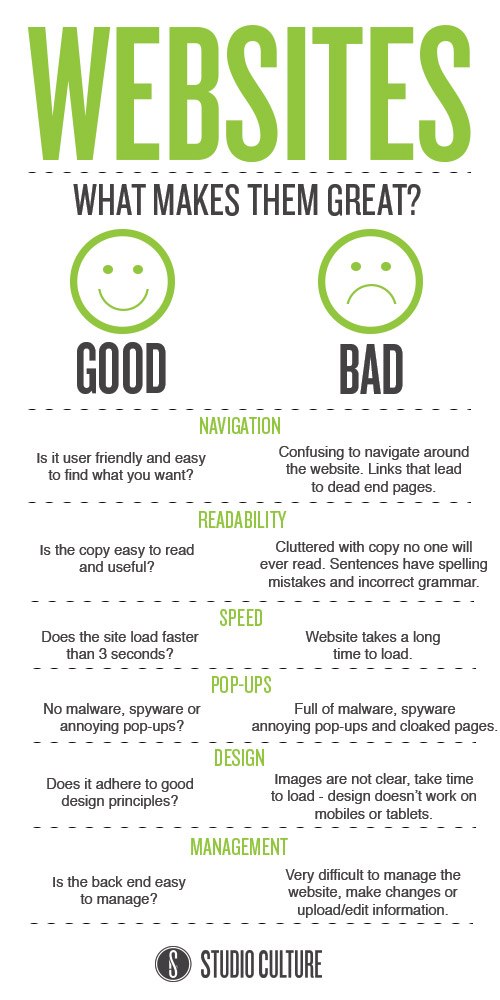 WEBSITES

WHAT MAKES THEM GREAT?

GOOD

BAD

NAVIGATION

Is it user friendly and easy to find what you want?

Confusing to navigate around the website. Links that lead to dead end pages.

READABILITY

Is the copy easy to read and useful?

Cluttered with copy no one will ever read. Sentences have spelling mistakes and incorrect grammar.

SPEED

Does the site load faster than 3 seconds?

Website takes a long time to load.

POP-UPS

No malware, spyware or annoying pop-ups?

Full of malware, spyware annoying pop-ups and cloaked pages.

DESIGN

Does it adhere to good design principles?

Images are not clear, take time to load - design doesn't work on mobiles or tablets.

MANAGEMENT

Is the back end easy to manage?

Very difficult to manage the website, make changes or upload/edit information.

S STUDIO CULTURE